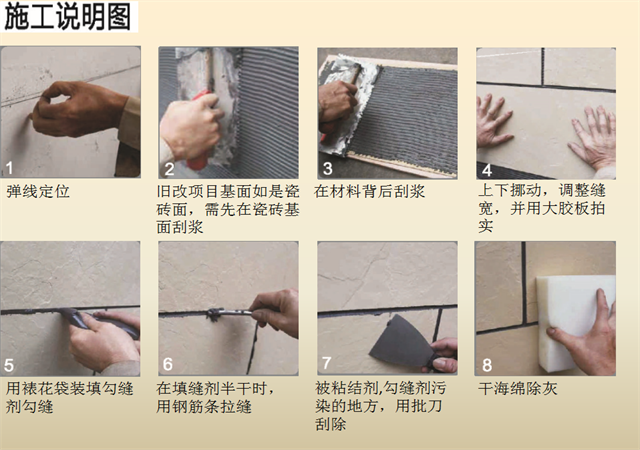 施工说明图

1
弹线定位

2
旧改项目基面如是瓷砖面，需先在瓷砖基面刮浆

3
在材料背后刮浆

4
上下挪动，调整缝宽，并用大胶板拍实

5
用裱花袋装填勾缝剂勾缝

6
在填缝剂半干时，用钢筋条拉缝

7
被粘结剂,勾缝剂污染的地方，用批刀刮除

8
干海绵除灰